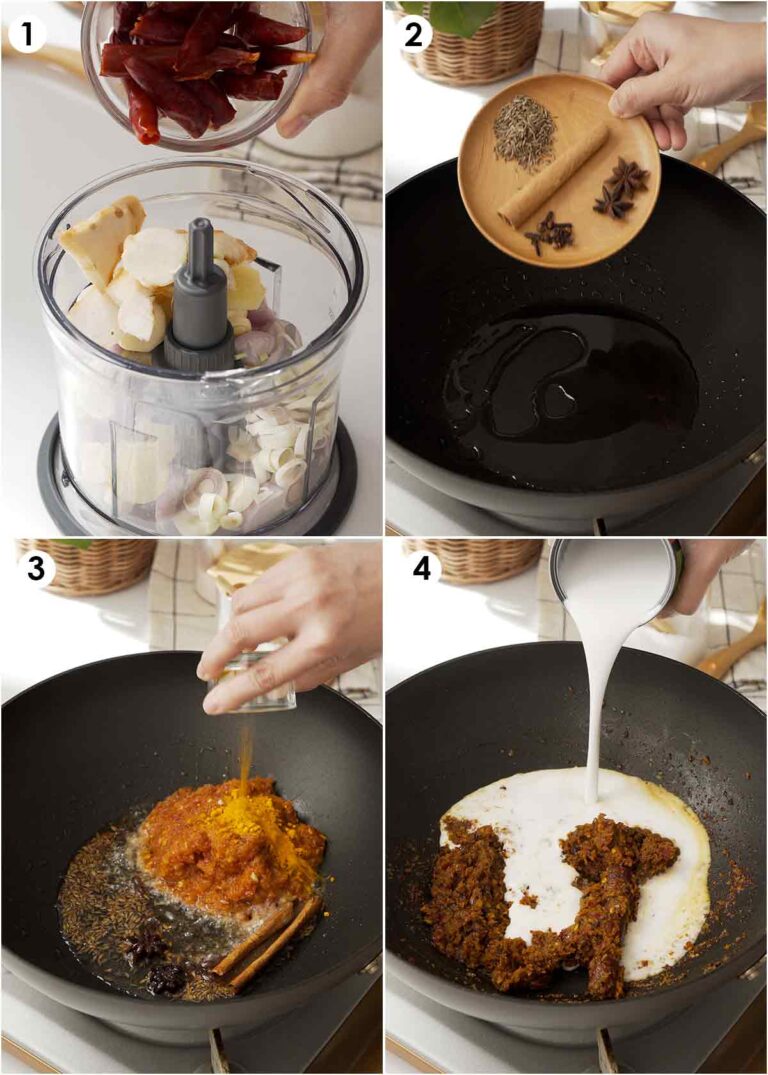 1

2

3

4