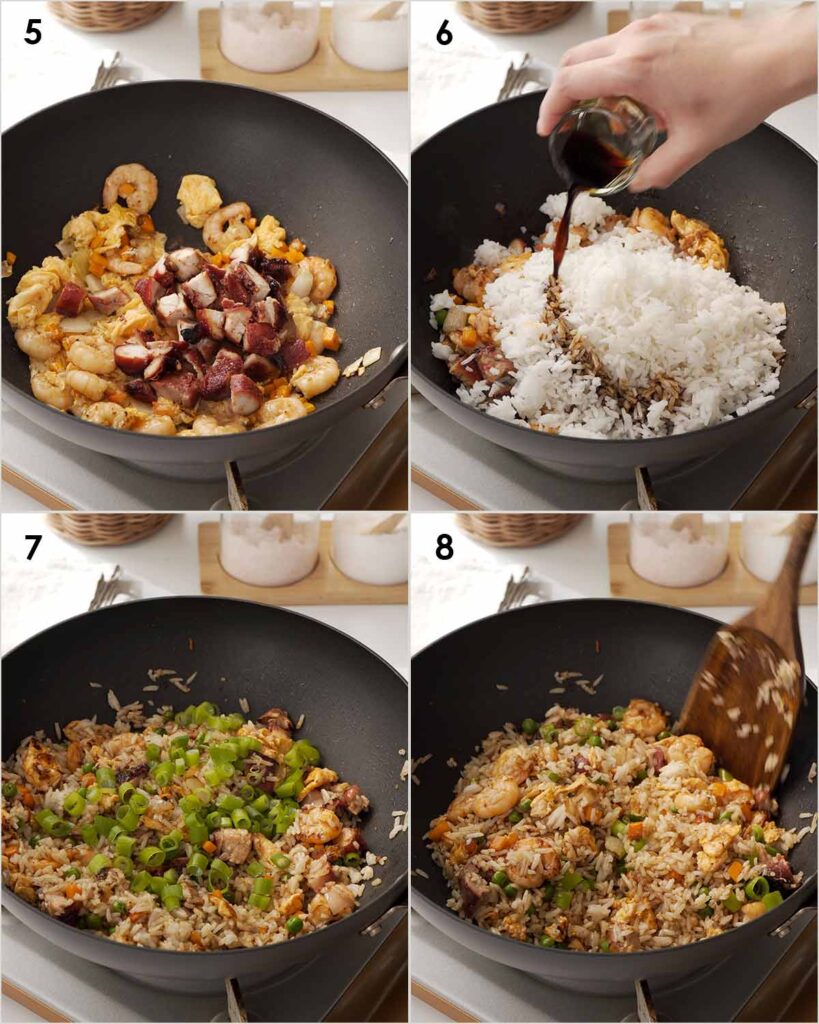 5

6

7

8