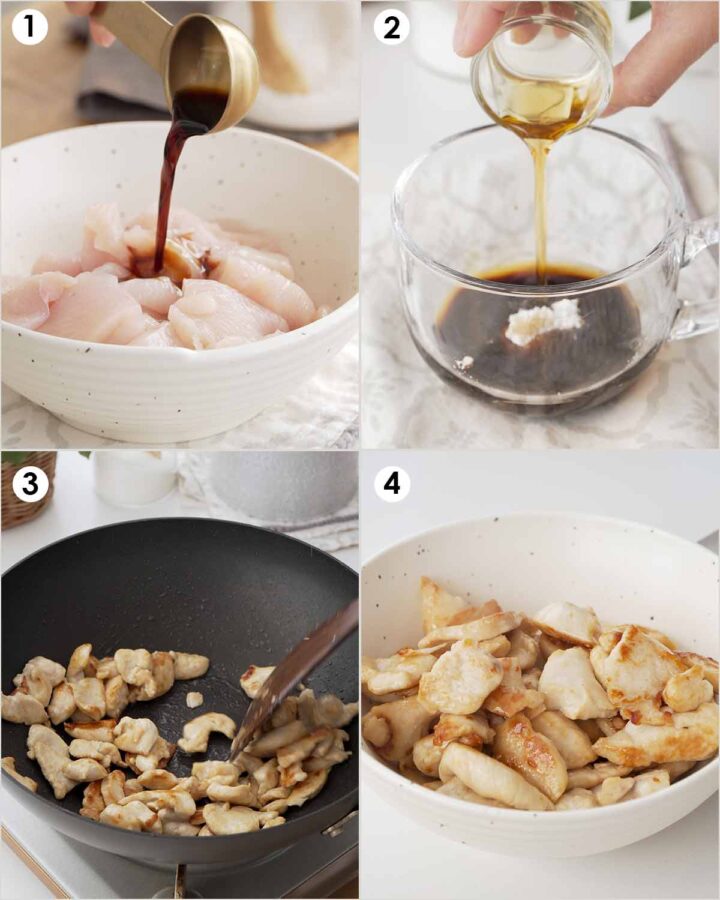 1
2
3
4