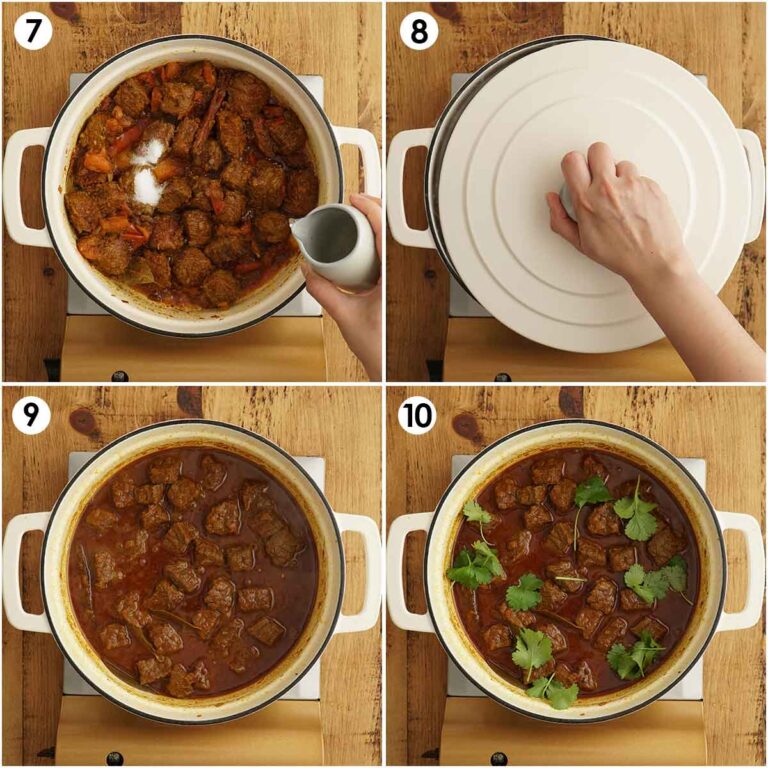 7

8

9

10