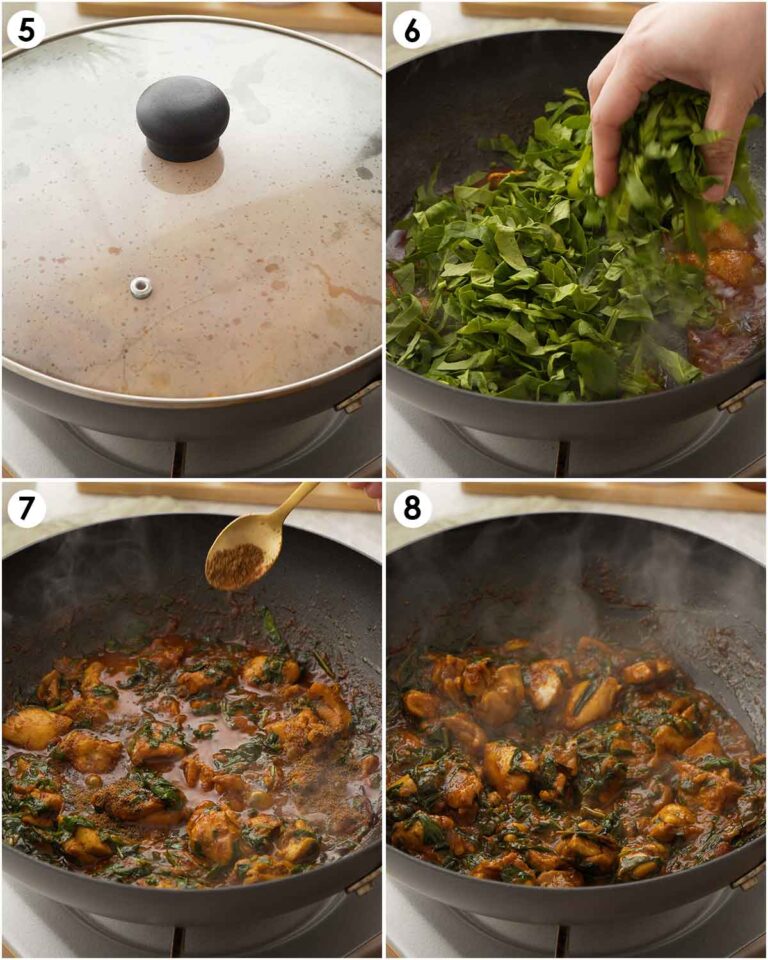 5

6

7

8