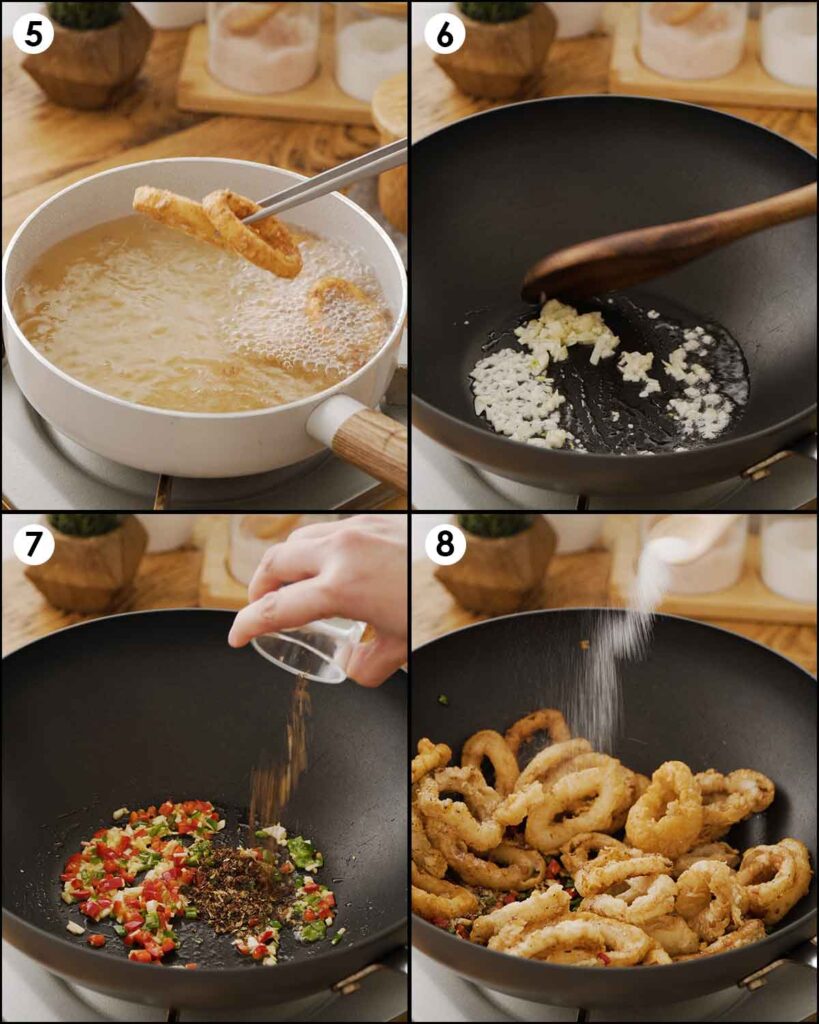 5

6

7

8