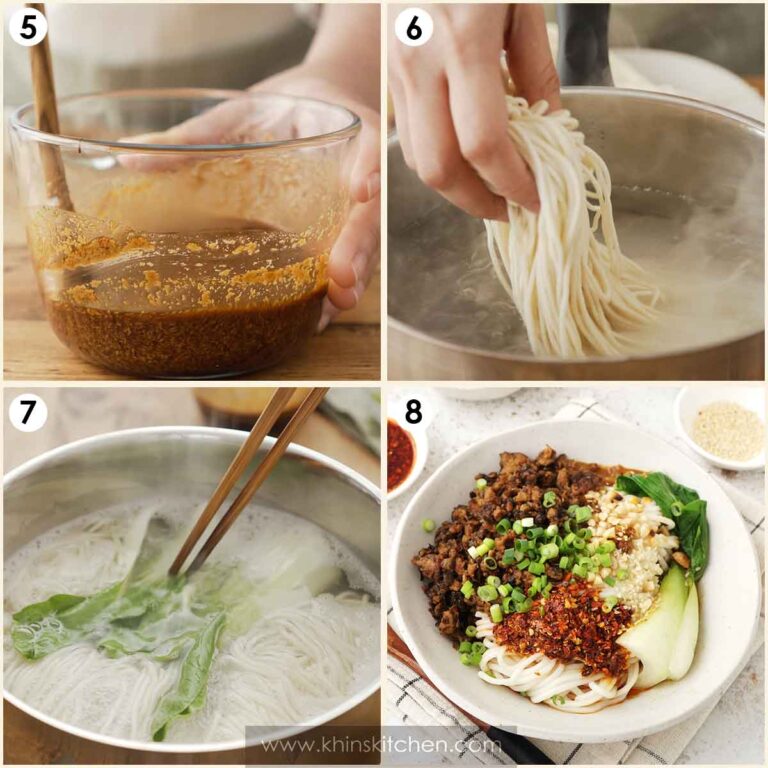 5

6

7

8

www.khinskitchen.com