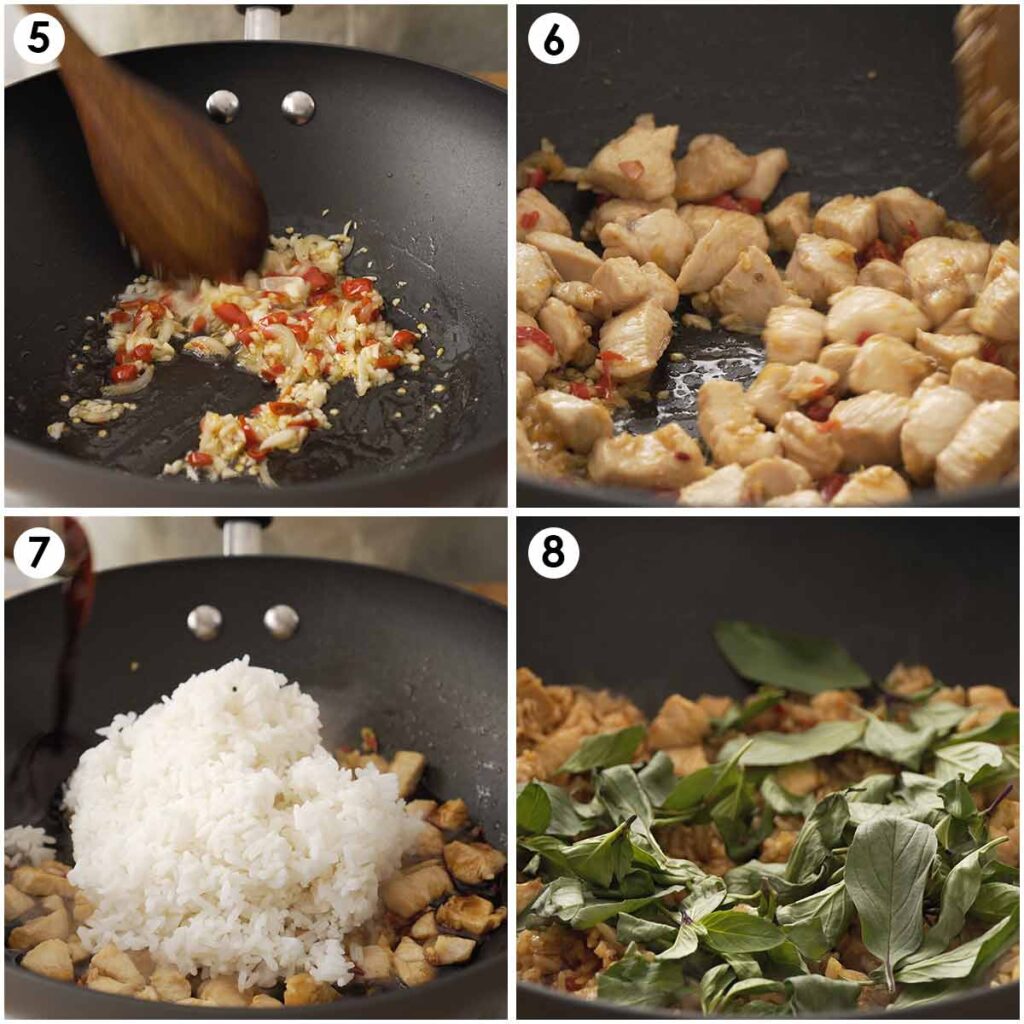 5

6

7

8