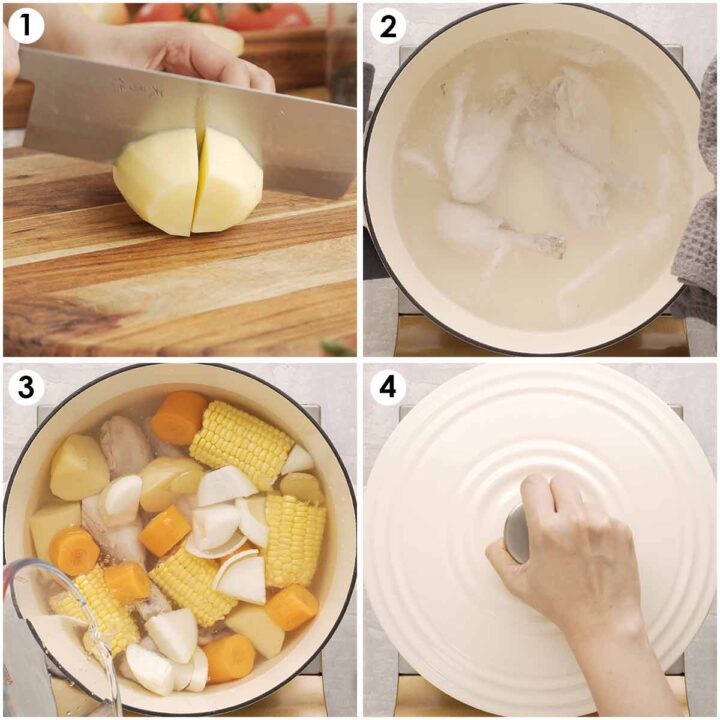 1
2
3
4