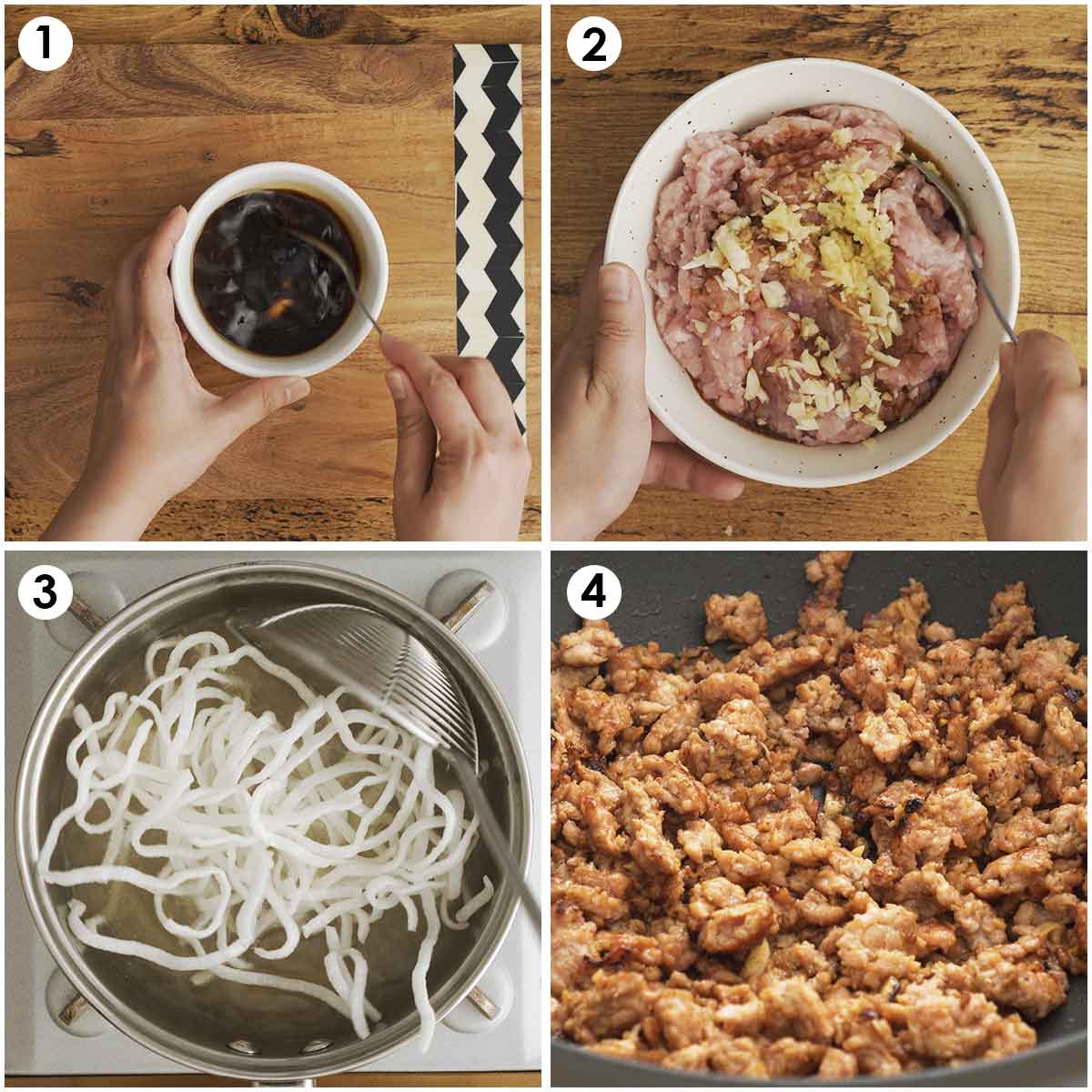 1
2
3
4