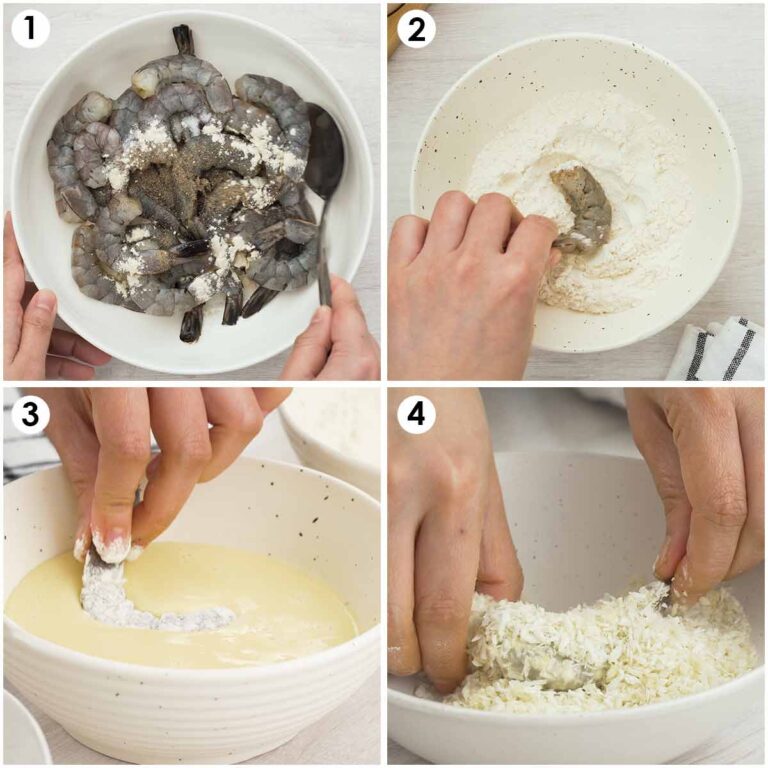 1

2

3

4