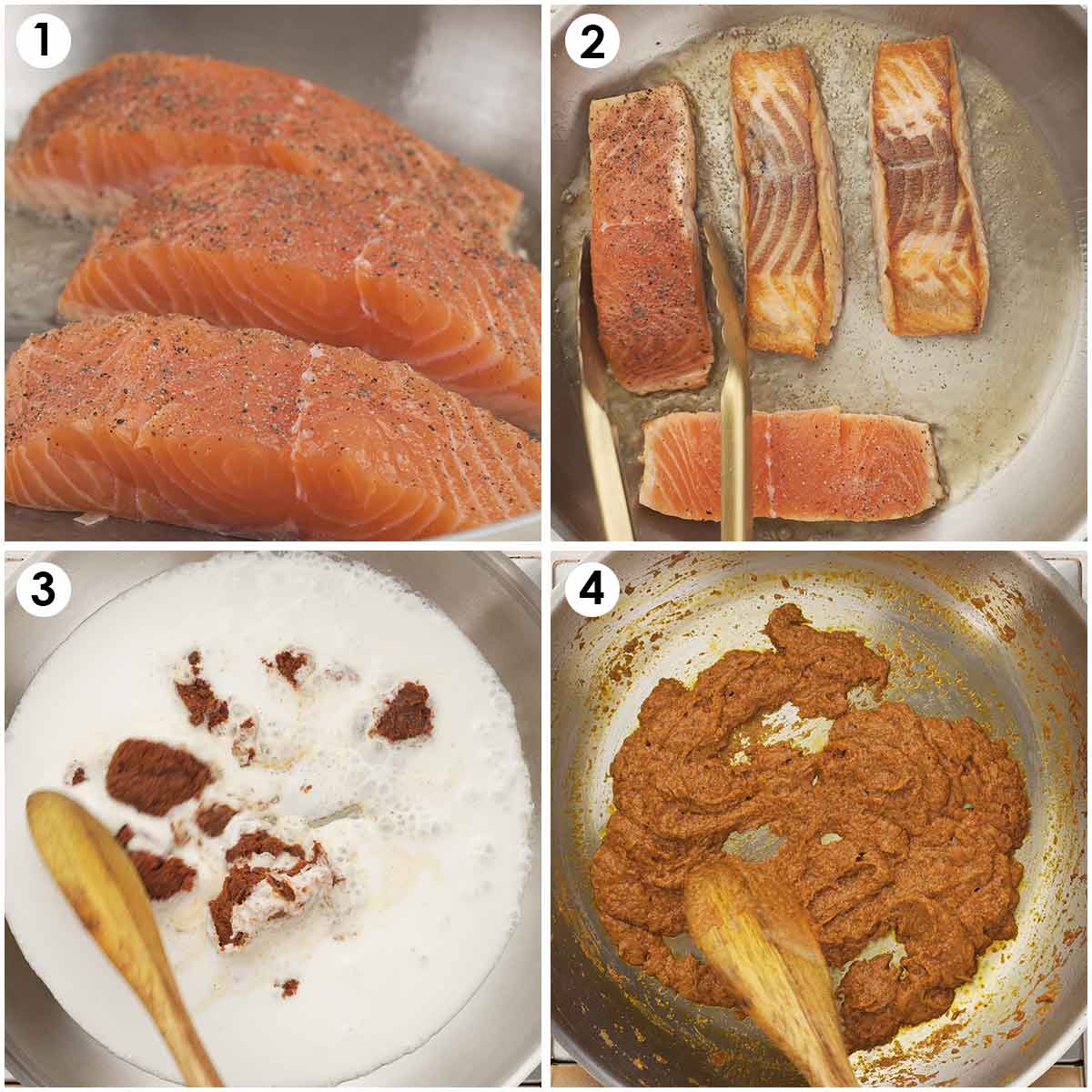 1

2

3

4