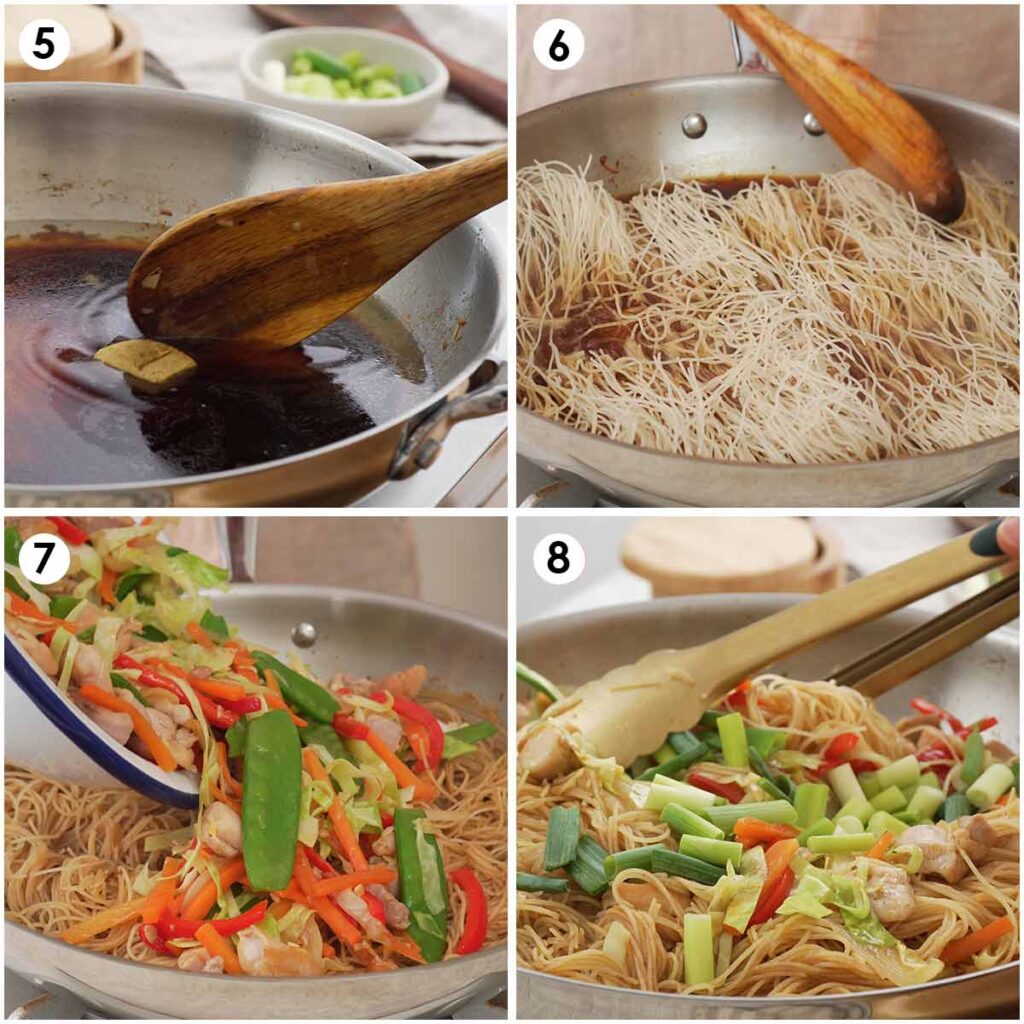 5

6

7

8