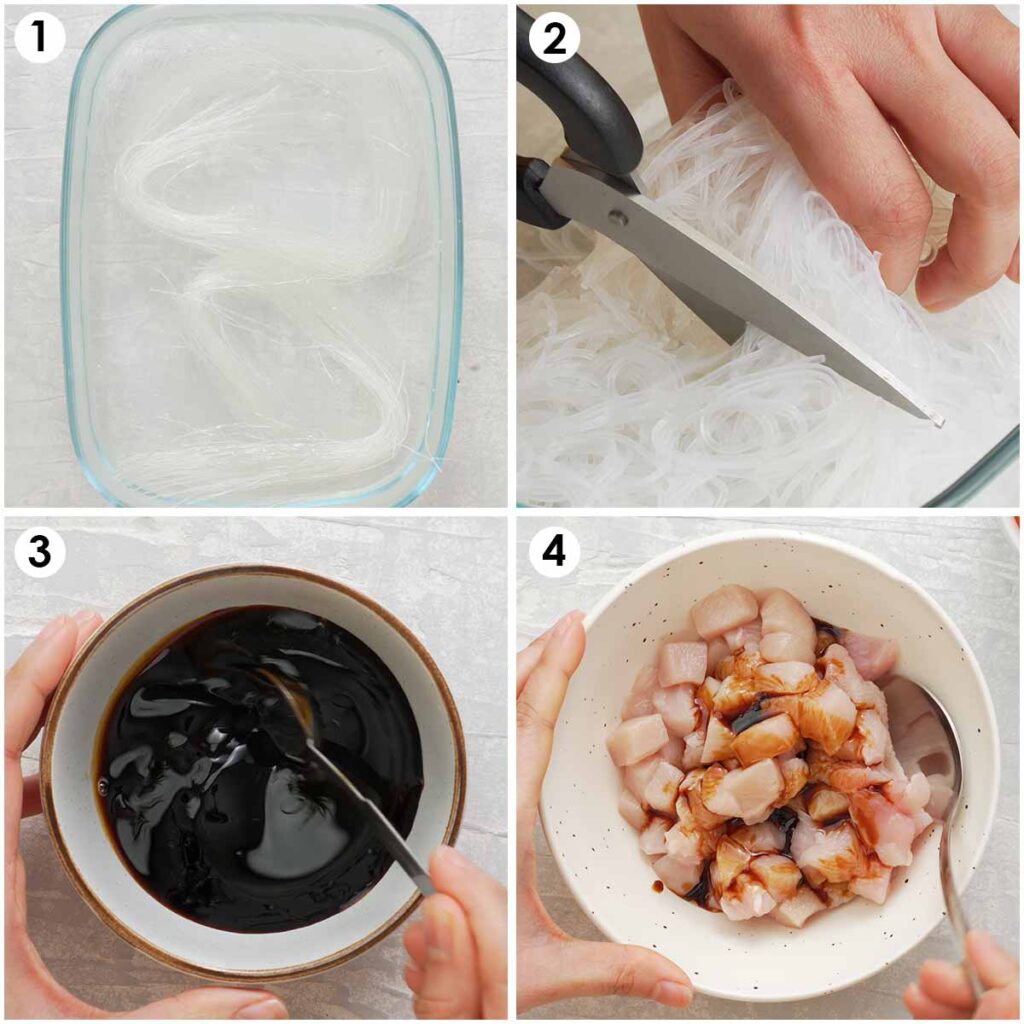 1

2

3

4