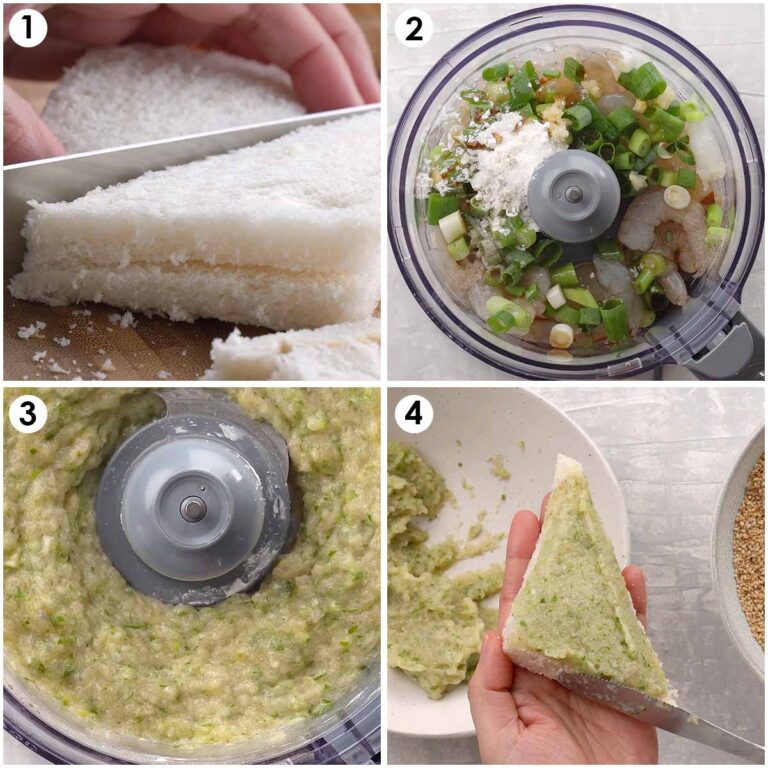 1

2

3

4