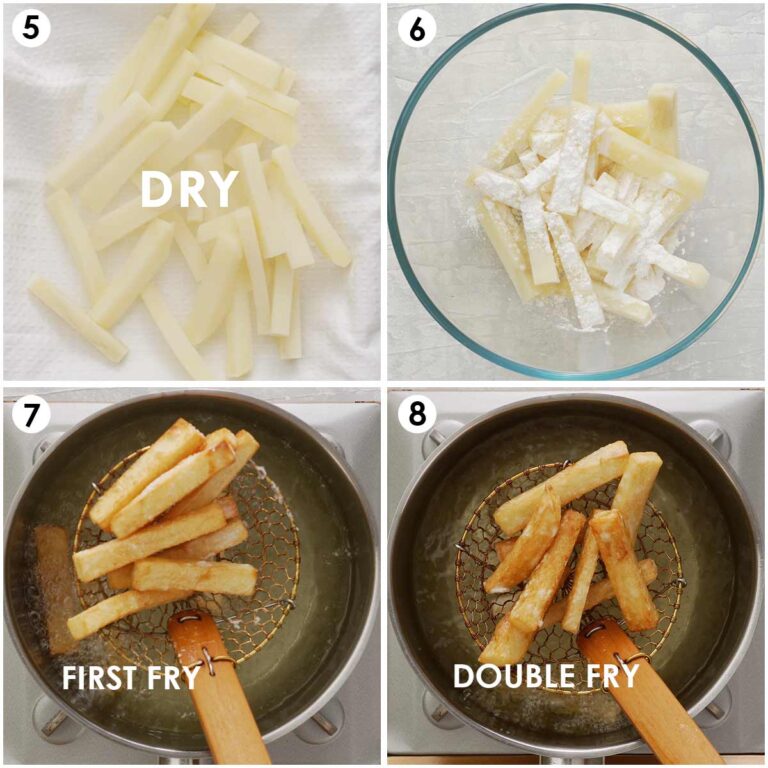 5

DRY

6

7

FIRST FRY

8

DOUBLE FRY