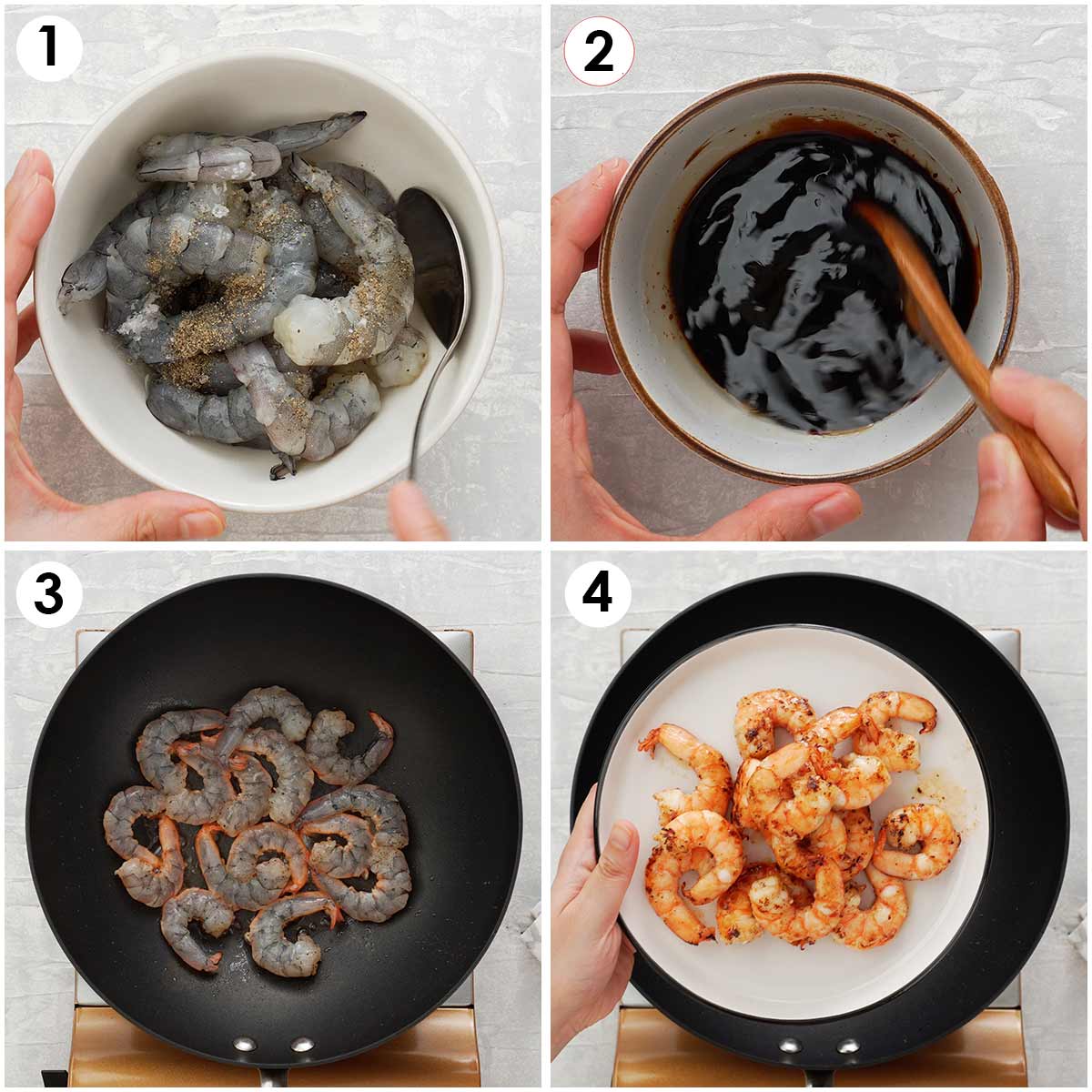 1
2
3
4