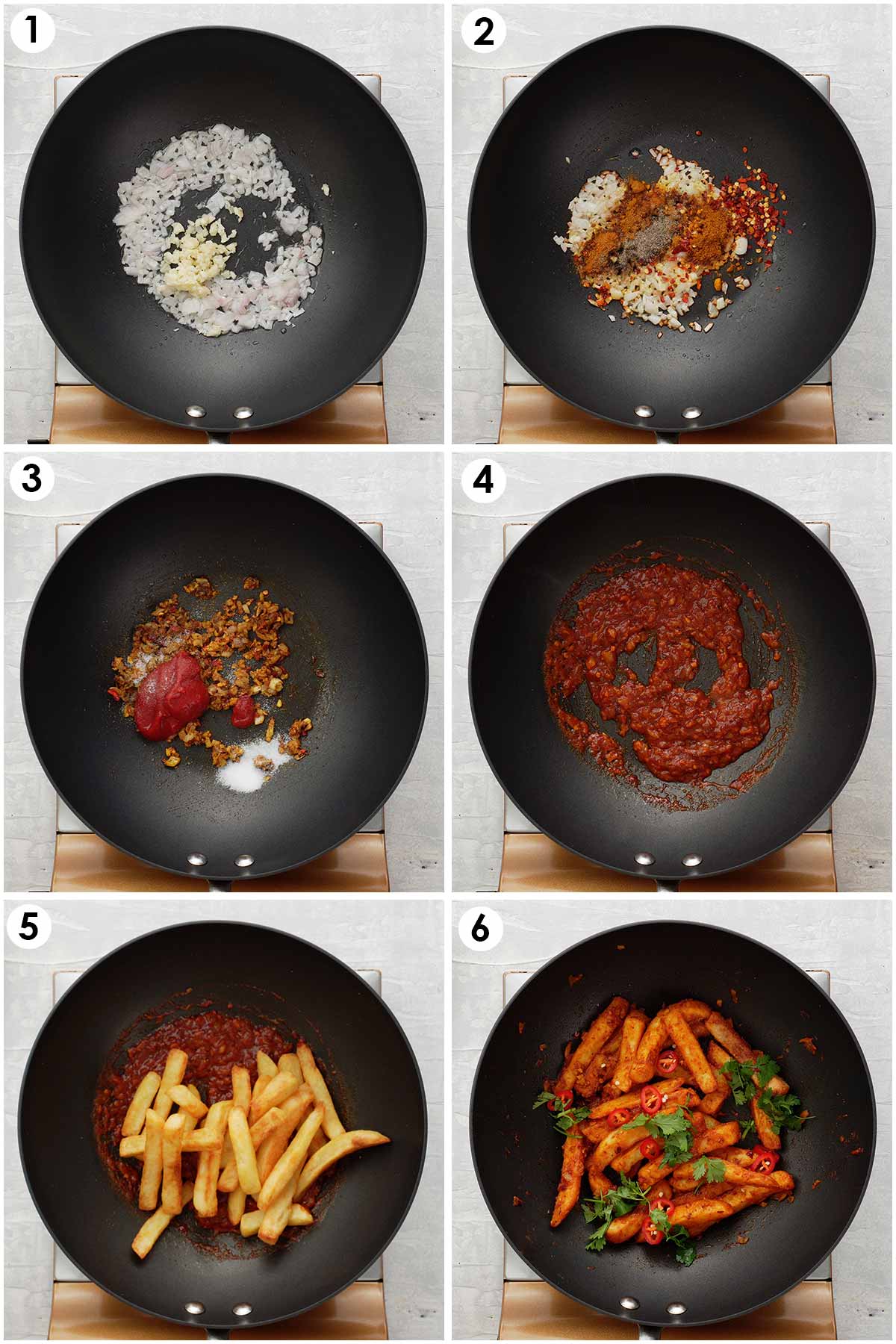 1

2

3

4

5

6