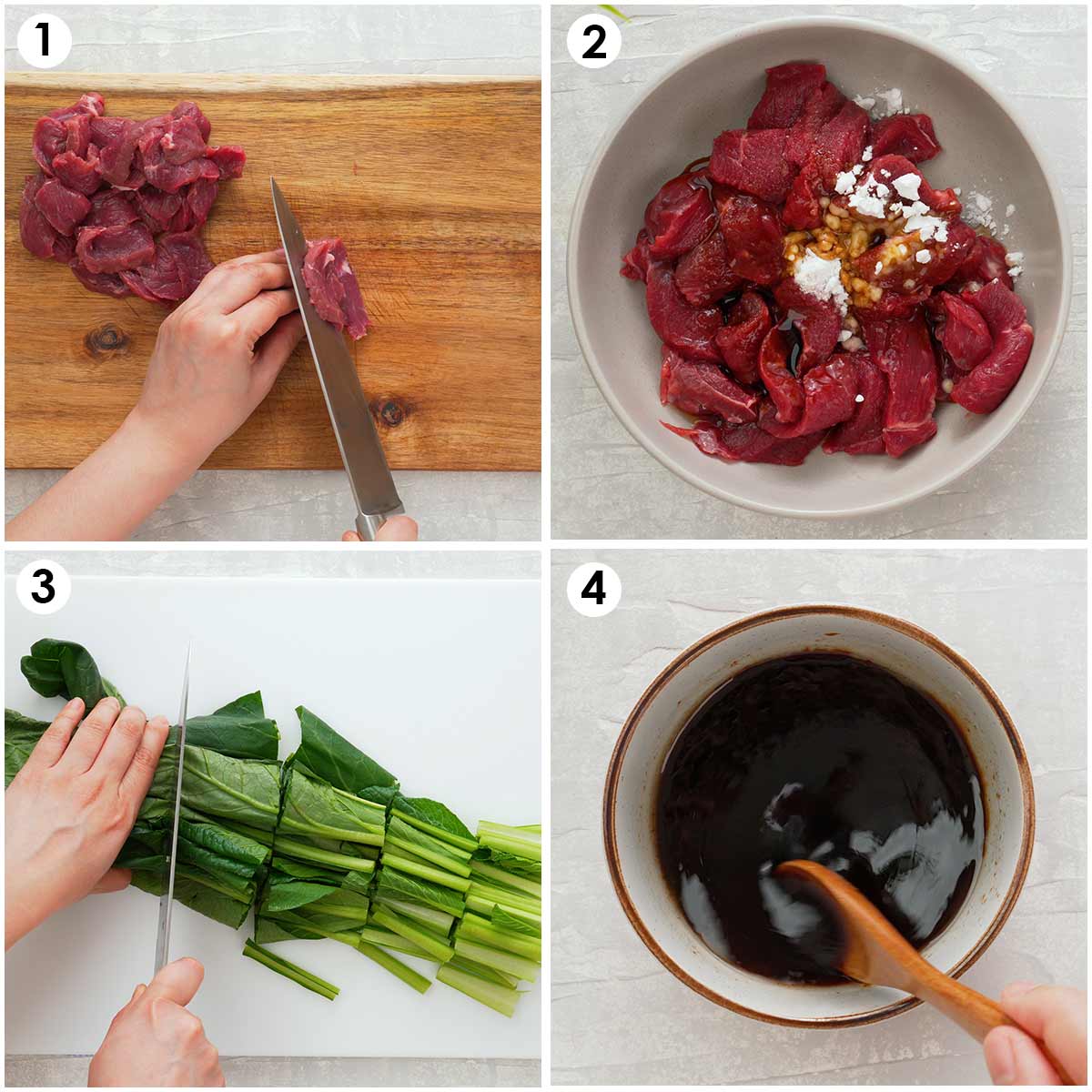 1
2
3
4